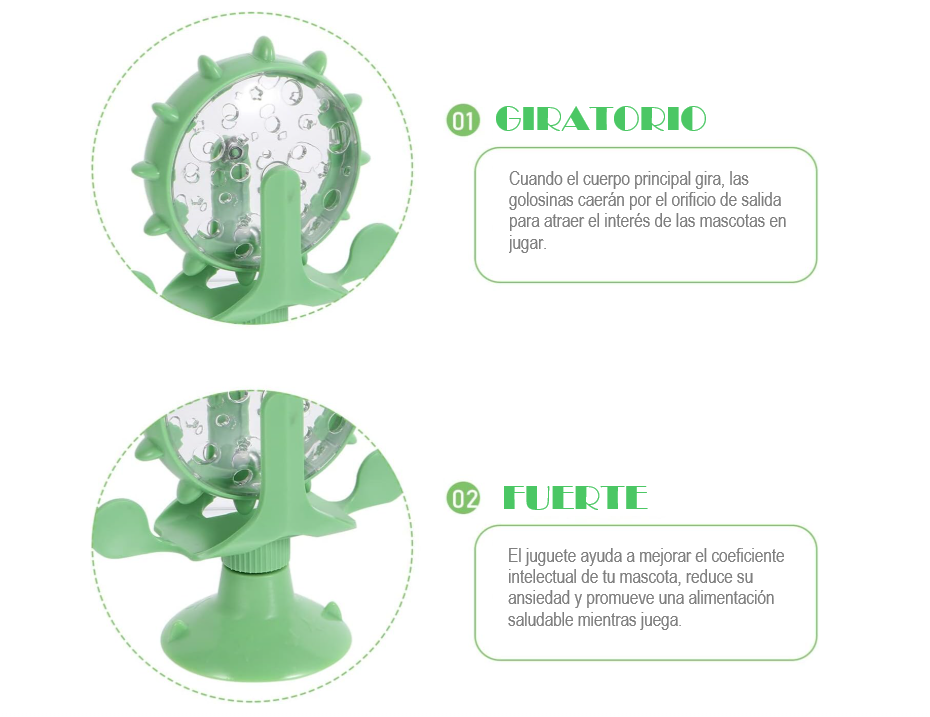 01 GIRATORIO

Cuando el cuerpo principal gira, las golosinas caerán por el orificio de salida para atraer el interés de las mascotas en jugar.

02 FUERTE

El juguete ayuda a mejorar el coeficiente intelectual de tu mascota, reduce su ansiedad y promueve una alimentación saludable mientras juega.